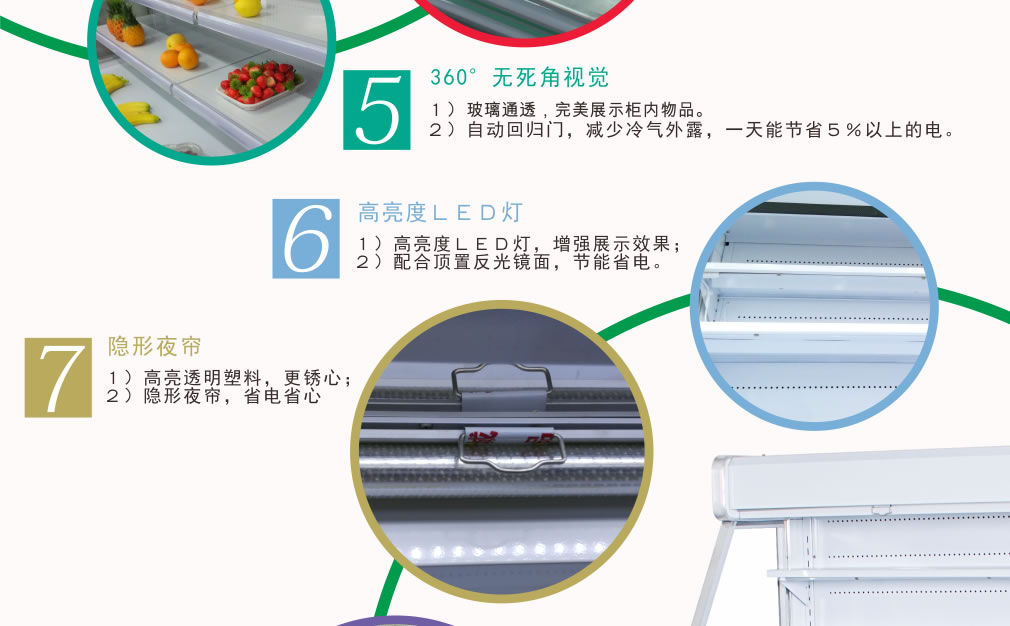 5
360° 无死角视觉
1）玻璃通透，完美展示柜内物品。
2）自动回归门，减少冷气外露，一天能节省5%以上的电。

6
高亮度LED灯
1）高亮度LED灯，增强展示效果；
2）配合顶置反光镜面，节能省电。

7
隐形夜帘
1）高亮透明塑料，更锈心；
2）隐形夜帘，省电省心